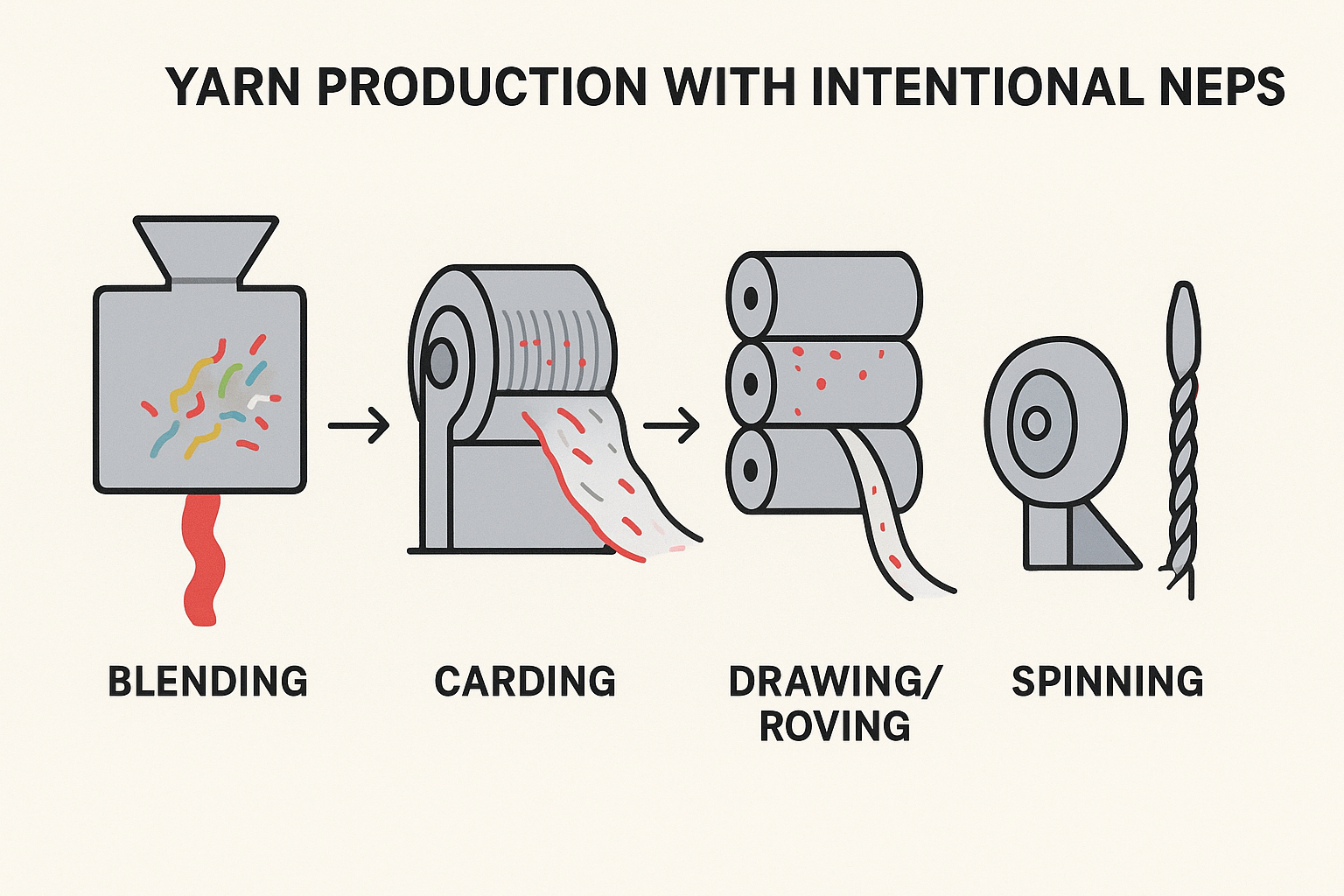 YARN PRODUCTION WITH INTENTIONAL NEPS

BLENDING

CARDING

DRAWING/ ROVING

SPINNING